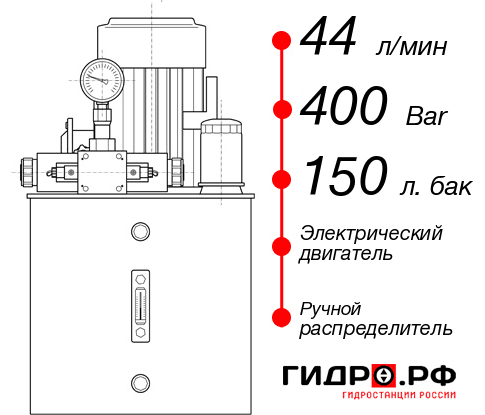 44 л/мин
400 Bar
150 л. бак
Электрический двигатель
Ручной распределитель
ГИДРО.РФ
ГИДРОСТАНЦИИ РОССИИ