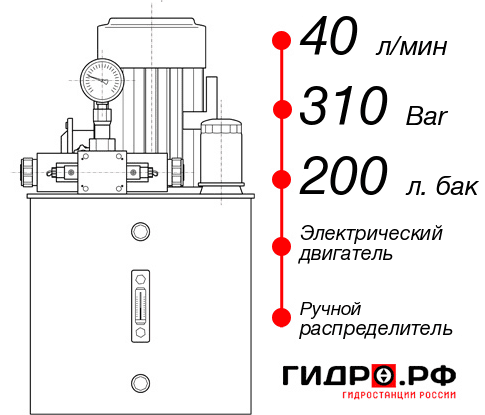 40 л/мин
310 Bar
200 л. бак
Электрический двигатель
Ручной распределитель
ГИДРО.РФ
ГИДРОСТАНЦИИ РОССИИ