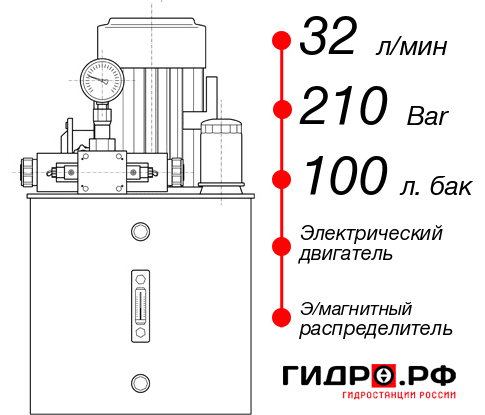 32 л/мин

210 Bar

100 л. бак

Электрический двигатель

Э/магнитный распределитель

ГИДРО.РФ
ГИДРОСТАНЦИИ РОССИИ