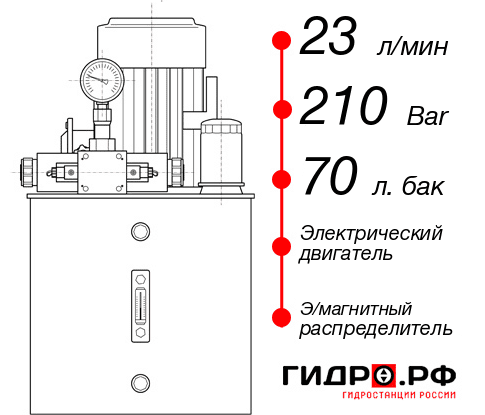 23 л/мин
210 Bar
70 л. бак
Электрический двигатель
Э/магнитный распределитель
ГИДРО.РФ
ГИДРОСТАНЦИИ РОССИИ