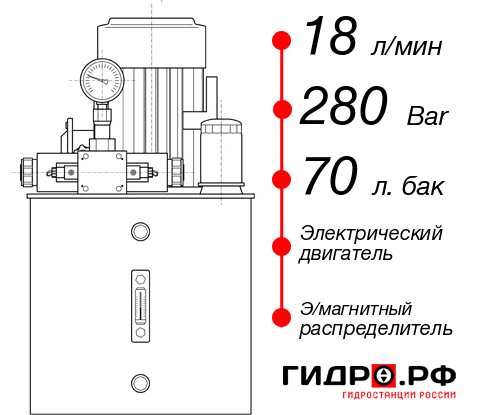 18 л/мин

280 Bar

70 л. бак

Электрический двигатель

Э/магнитный распределитель

ГИДРО.РФ
ГИДРОСТАНЦИИ РОССИИ