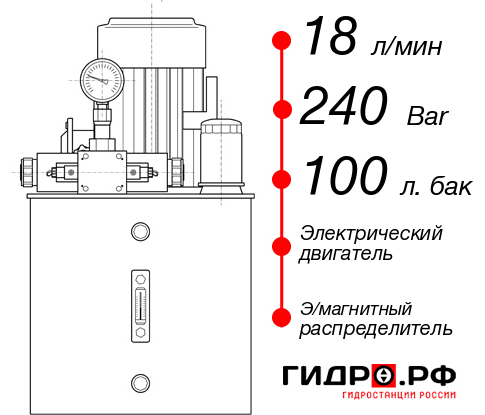 18 л/мин

240 Bar

100 л. бак

Электрический двигатель

Э/магнитный распределитель

ГИДРО.РФ
ГИДРОСТАНЦИИ РОССИИ