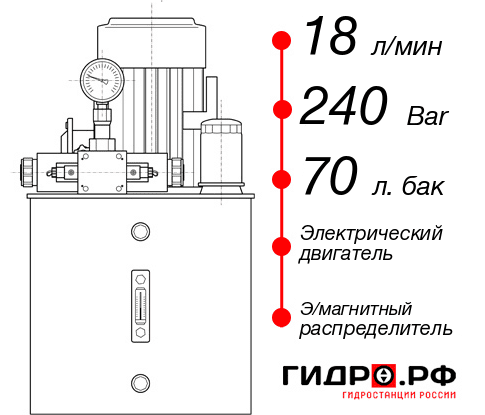 18 л/мин
240 Bar
70 л. бак
Электрический двигатель
Э/магнитный распределитель
ГИДРО.РФ
ГИДРОСТАНЦИИ РОССИИ