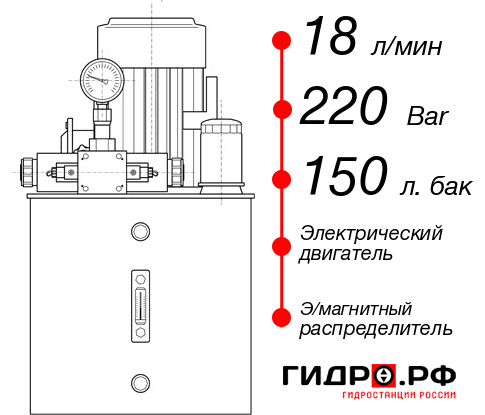 18 л/мин

220 Bar

150 л. бак

Электрический двигатель

Э/магнитный распределитель

ГИДРО.РФ
ГИДРОСТАНЦИИ РОССИИ