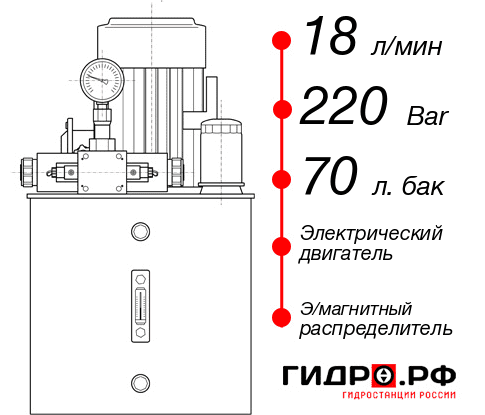 18 л/мин

220 Bar

70 л. бак

Электрический двигатель

Э/магнитный распределитель

ГИДРО.РФ
ГИДРОСТАНЦИИ РОССИИ