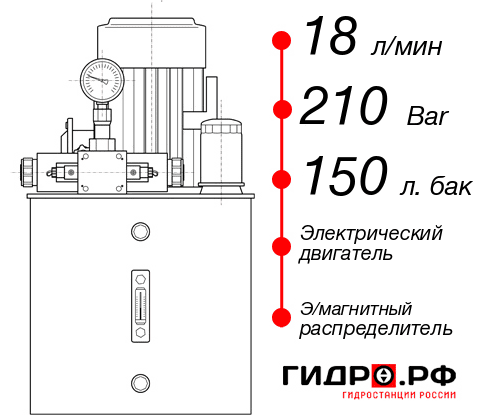 18 л/мин

210 Bar

150 л. бак

Электрический двигатель

Э/магнитный распределитель

ГИДРО.РФ

ГИДРОСТАНЦИИ РОССИИ