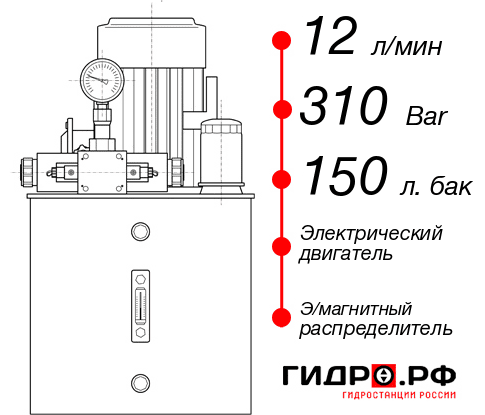 12 л/мин
310 Bar
150 л. бак
Электрический двигатель
Э/магнитный распределитель
ГИДРО.РФ
ГИДРОСТАНЦИИ РОССИИ