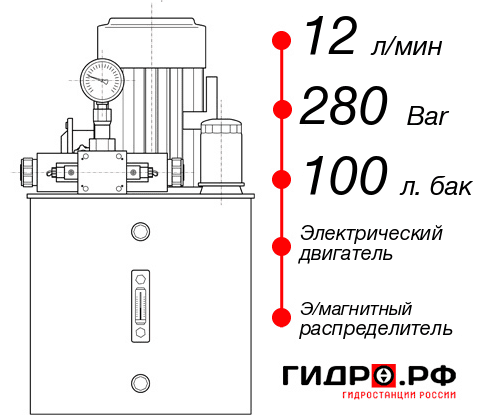 12 л/мин

280 Bar

100 л. бак

Электрический двигатель

Э/магнитный распределитель

ГИДРО.РФ
ГИДРОСТАНЦИИ РОССИИ