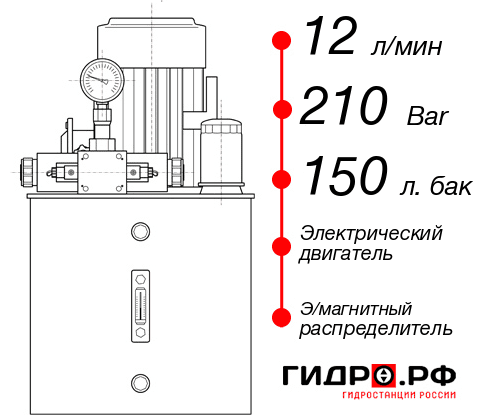 12 л/мин
210 Bar
150 л. бак
Электрический двигатель
Э/магнитный распределитель
ГИДРО.РФ
ГИДРОСТАНЦИИ РОССИИ