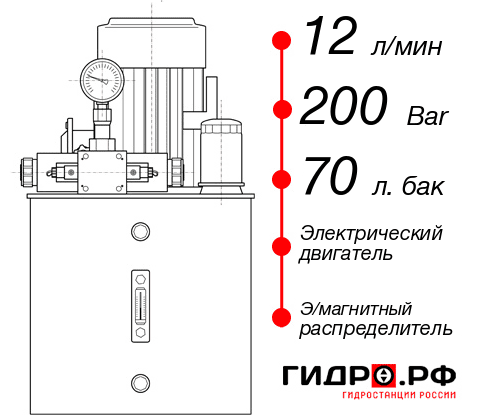 12 л/мин
200 Bar
70 л. бак
Электрический двигатель
Э/магнитный распределитель
ГИДРО.РФ
ГИДРОСТАНЦИИ РОССИИ