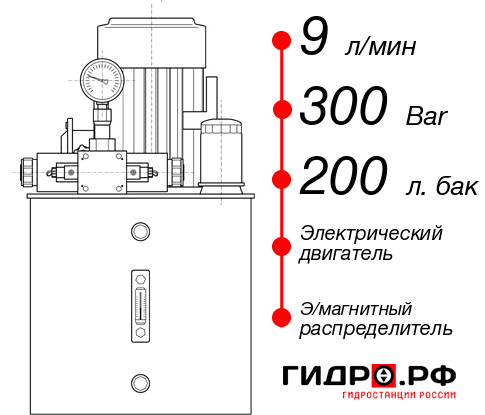 9 л/мин

300 Bar

200 л. бак

Электрический двигатель

Э/магнитный распределитель

ГИДРО.РФ

ГИДРОСТАНЦИИ РОССИИ