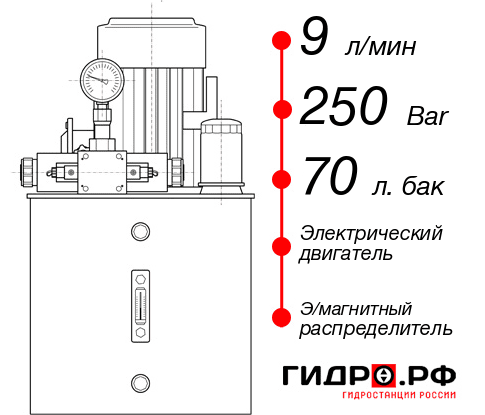 9 л/мин
250 Bar
70 л. бак
Электрический двигатель
Э/магнитный распределитель
ГИДРО.РФ
ГИДРОСТАНЦИИ РОССИИ