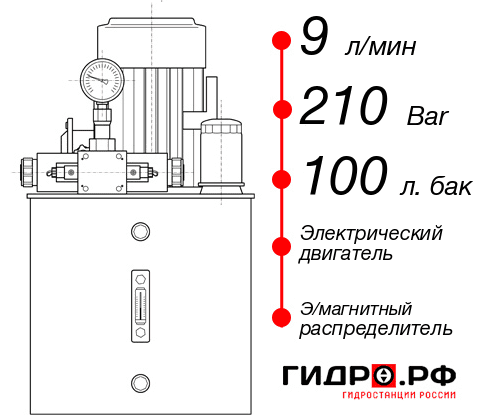 9 л/мин

210 Bar

100 л. бак

Электрический двигатель

Э/магнитный распределитель

ГИДРО.РФ
ГИДРОСТАНЦИИ РОССИИ