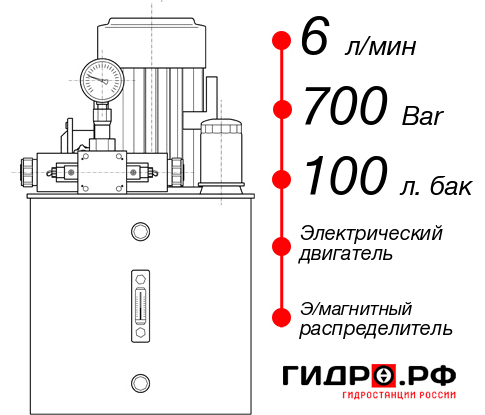 6 л/мин

700 Bar

100 л. бак

Электрический двигатель

Э/магнитный распределитель

ГИДРО.РФ
ГИДРОСТАНЦИИ РОССИИ