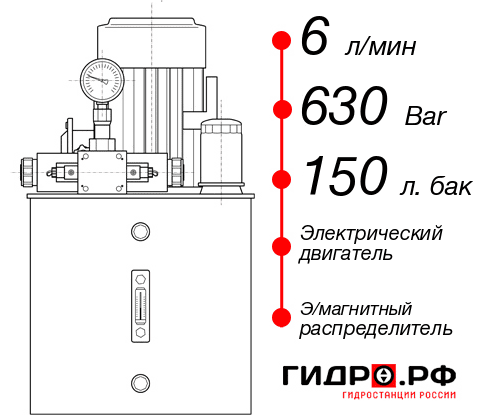 6 л/мин

630 Bar

150 л. бак

Электрический двигатель

Э/магнитный распределитель

ГИДРО.РФ
ГИДРОСТАНЦИИ РОССИИ