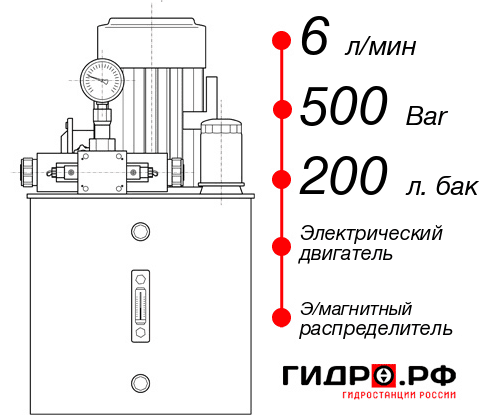 6 л/мин
500 Bar
200 л. бак
Электрический двигатель
Э/магнитный распределитель
ГИДРО.РФ
ГИДРОСТАНЦИИ РОССИИ