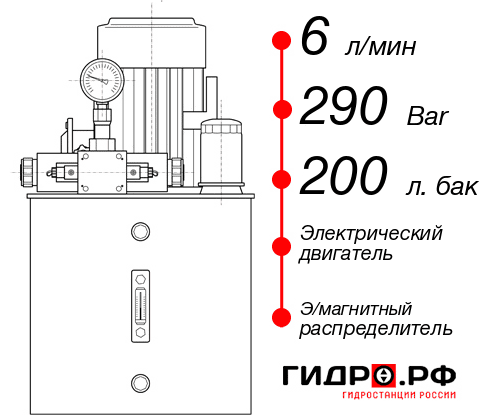 6 л/мин

290 Bar

200 л. бак

Электрический двигатель

Э/магнитный распределитель

ГИДРО.РФ
ГИДРОСТАНЦИИ РОССИИ