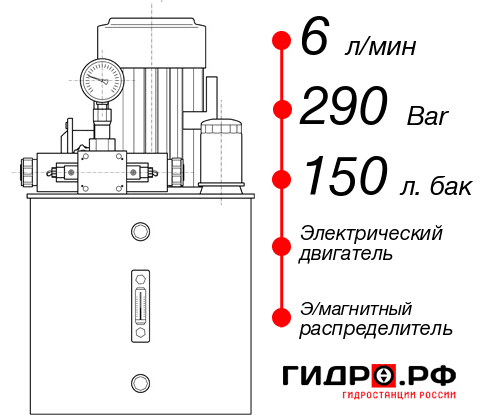 6 л/мин

290 Bar

150 л. бак

Электрический двигатель

Э/магнитный распределитель

ГИДРО.РФ
ГИДРОСТАНЦИИ РОССИИ