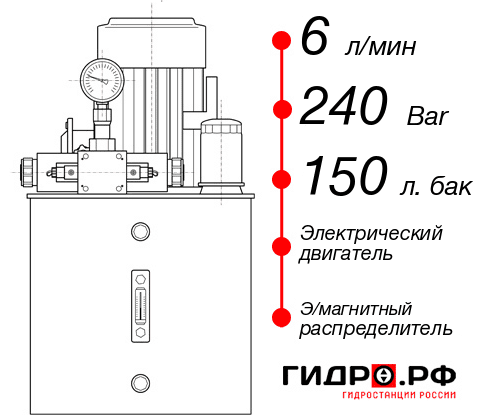 6 л/мин
240 Bar
150 л. бак
Электрический двигатель
Э/магнитный распределитель
ГИДРО.РФ
ГИДРОСТАНЦИИ РОССИИ