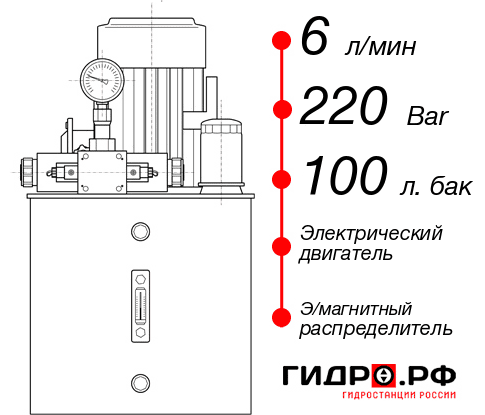 6 л/мин

220 Bar

100 л. бак

Электрический двигатель

Э/магнитный распределитель

ГИДРО.РФ
ГИДРОСТАНЦИИ РОССИИ