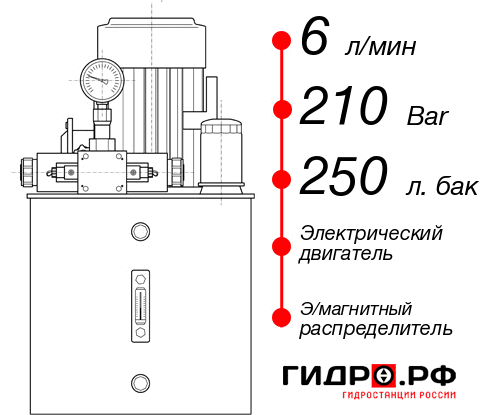 6 л/мин

210 Bar

250 л. бак

Электрический двигатель

Э/магнитный распределитель

ГИДРО.РФ

ГИДРОСТАНЦИИ РОССИИ