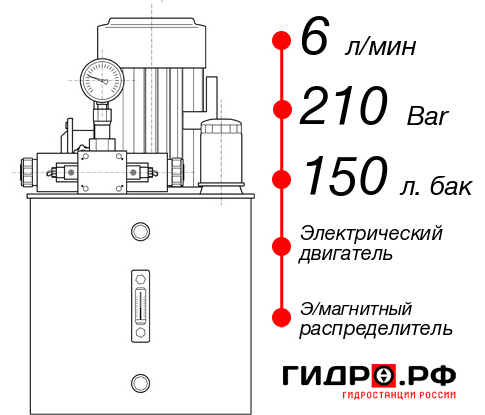 6 л/мин

210 Bar

150 л. бак

Электрический двигатель

Э/магнитный распределитель

ГИДРО.РФ

ГИДРОСТАНЦИИ РОССИИ