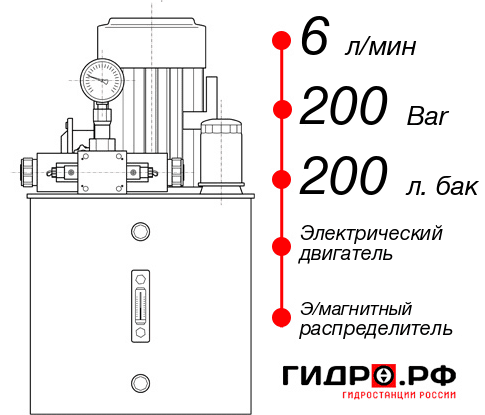 6 л/мин

200 Bar

200 л. бак

Электрический двигатель

Э/магнитный распределитель

ГИДРО.РФ

ГИДРОСТАНЦИИ РОССИИ