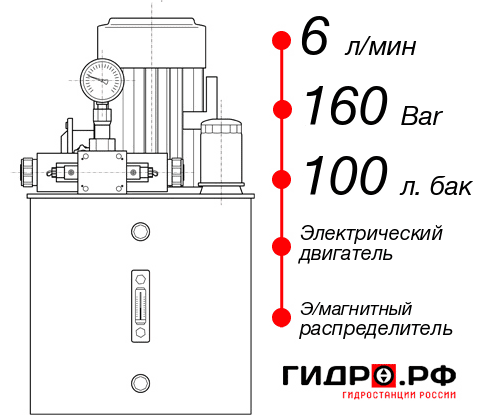 6 л/мин

160 Bar

100 л. бак

Электрический двигатель

Э/магнитный распределитель

ГИДРО.РФ
ГИДРОСТАНЦИИ РОССИИ