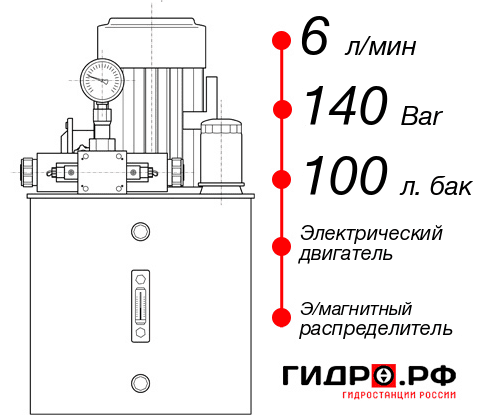 6 л/мин
140 Bar
100 л. бак
Электрический двигатель
Э/магнитный распределитель
ГИДРО.РФ
ГИДРОСТАНЦИИ РОССИИ