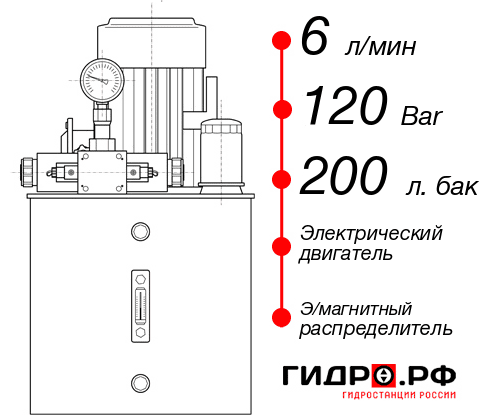 6 л/мин

120 Bar

200 л. бак

Электрический двигатель

Э/магнитный распределитель

ГИДРО.РФ

ГИДРОСТАНЦИИ РОССИИ