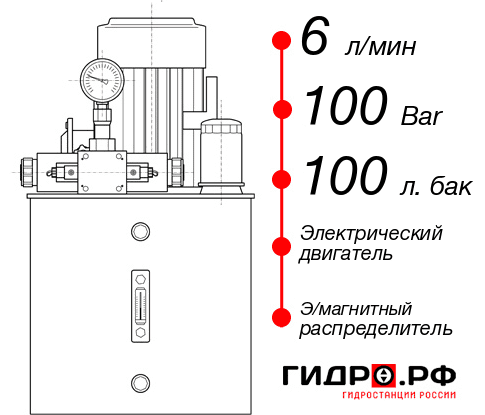 6 л/мин

100 Bar

100 л. бак

Электрический двигатель

Э/магнитный распределитель

ГИДРО.РФ
ГИДРОСТАНЦИИ РОССИИ