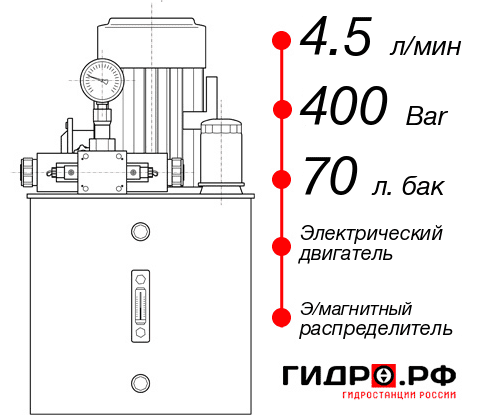 4.5 л/мин
400 Bar
70 л. бак
Электрический двигатель
Э/магнитный распределитель

ГИДРО.РФ
ГИДРОСТАНЦИИ РОССИИ