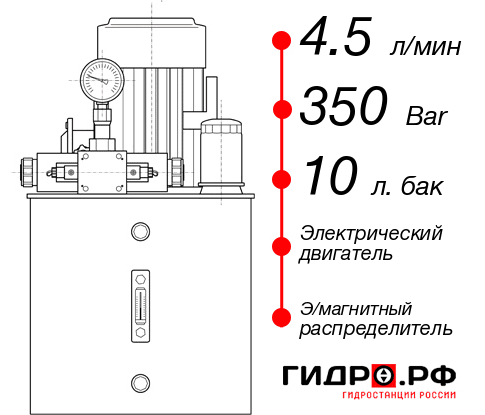 4.5 л/мин

350 Bar

10 л. бак

Электрический двигатель

Э/магнитный распределитель

ГИДРО.РФ
ГИДРОСТАНЦИИ РОССИИ