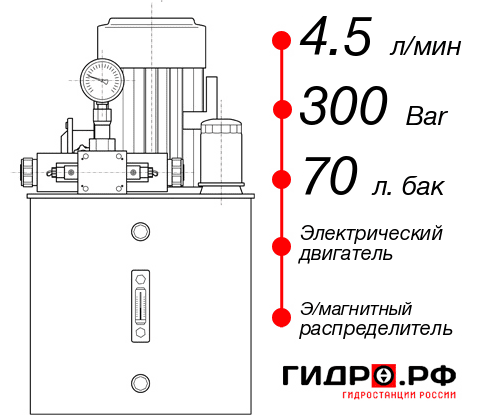 4.5 л/мин

300 Bar

70 л. бак

Электрический двигатель

Э/магнитный распределитель

ГИДРО.РФ

ГИДРОСТАНЦИИ РОССИИ