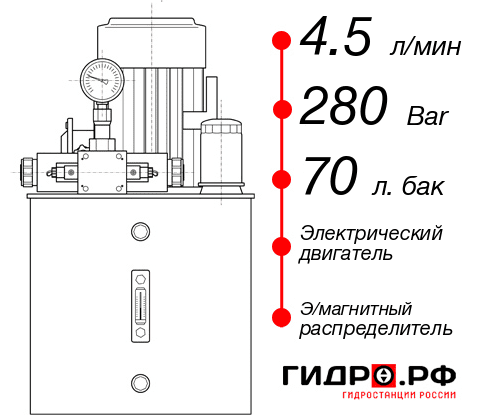 4.5 л/мин
280 Bar
70 л. бак
Электрический двигатель
Э/магнитный распределитель
ГИДРО.РФ
ГИДРОСТАНЦИИ РОССИИ