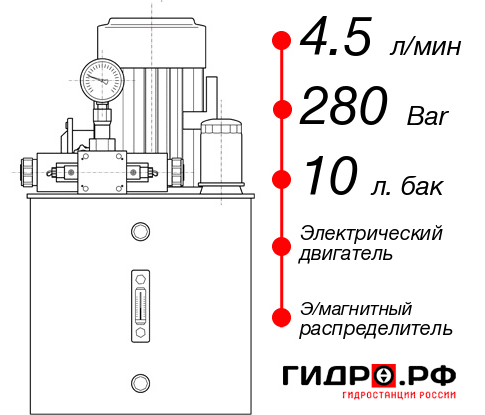 4.5 л/мин

280 Bar

10 л. бак

Электрический двигатель

Э/магнитный распределитель

ГИДРО.РФ
ГИДРОСТАНЦИИ РОССИИ