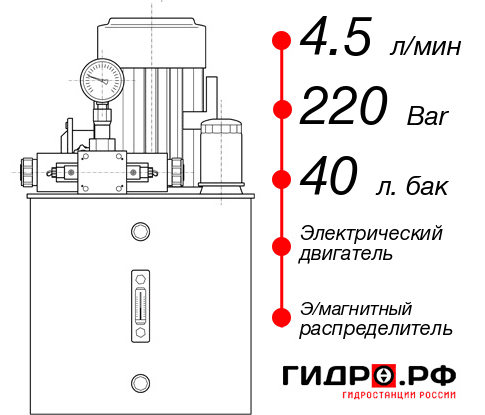 4.5 л/мин

220 Bar

40 л. бак

Электрический двигатель

Э/магнитный распределитель

ГИДРО.РФ

ГИДРОСТАНЦИИ РОССИИ