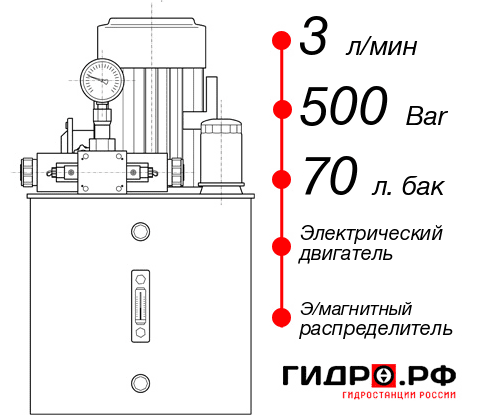 3 л/мин

500 Bar

70 л. бак

Электрический двигатель

Э/магнитный распределитель

ГИДРО.РФ

ГИДРОСТАНЦИИ РОССИИ