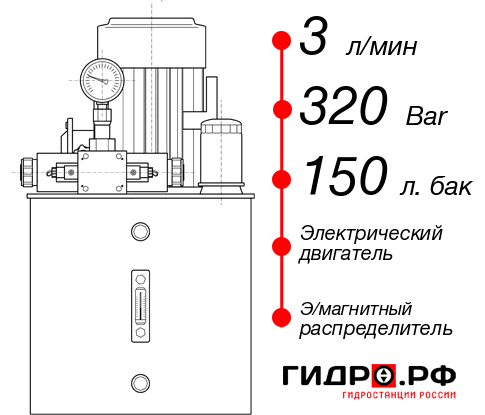 3 л/мин

320 Bar

150 л. бак

Электрический двигатель

Э/магнитный распределитель

ГИДРО.РФ

ГИДРОСТАНЦИИ РОССИИ