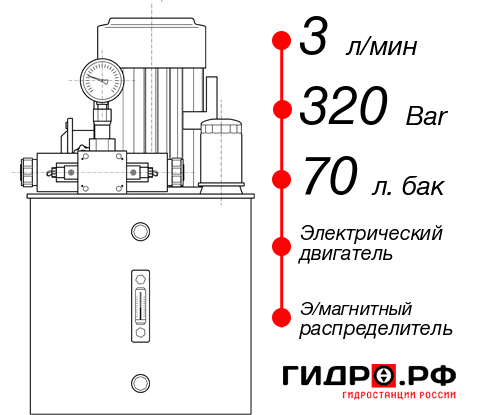 3 л/мин

320 Bar

70 л. бак

Электрический двигатель

Э/магнитный распределитель

ГИДРО.РФ
ГИДРОСТАНЦИИ РОССИИ