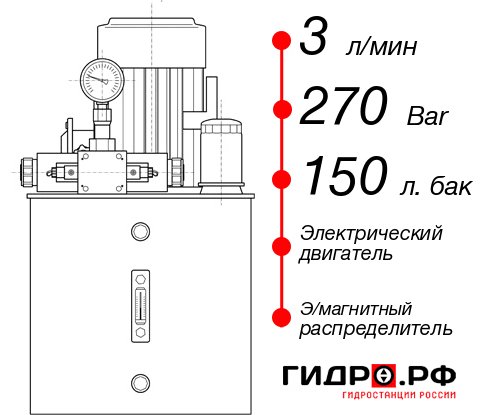 3 л/мин

270 Bar

150 л. бак

Электрический двигатель

Э/магнитный распределитель

ГИДРО.РФ
ГИДРОСТАНЦИИ РОССИИ