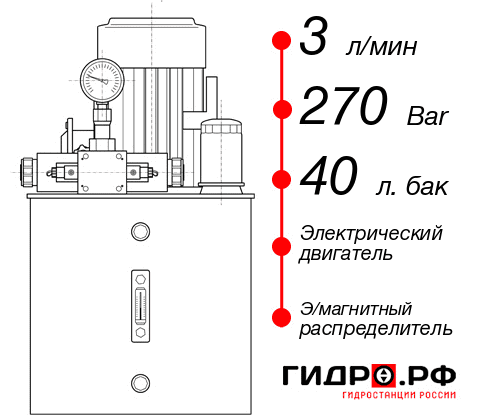 3 л/мин
270 Bar
40 л. бак
Электрический двигатель
Э/магнитный распределитель
ГИДРО.РФ
ГИДРОСТАНЦИИ РОССИИ