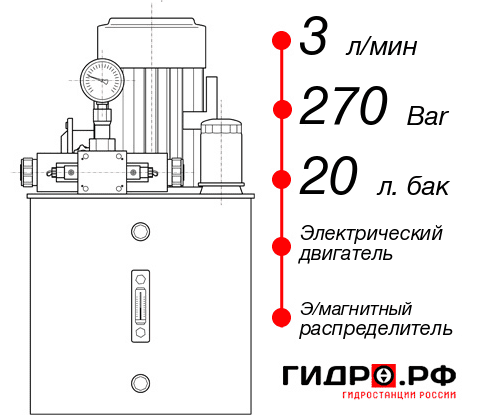 3 л/мин

270 Bar

20 л. бак

Электрический двигатель

Э/магнитный распределитель

ГИДРО.РФ
ГИДРОСТАНЦИИ РОССИИ