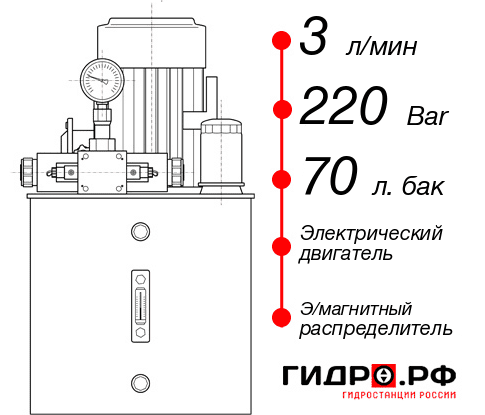 3 л/мин

220 Bar

70 л. бак

Электрический двигатель

Э/магнитный распределитель

ГИДРО.РФ
ГИДРОСТАНЦИИ РОССИИ