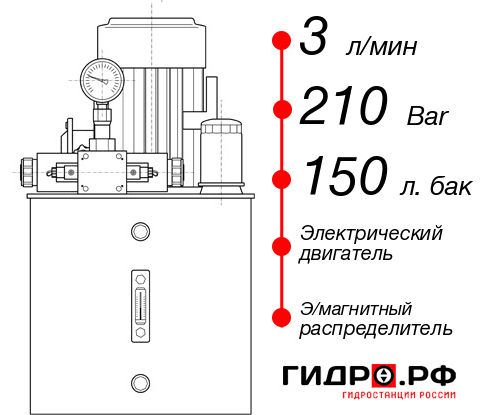 3 л/мин

210 Bar

150 л. бак

Электрический двигатель

Э/магнитный распределитель

ГИДРО.РФ
ГИДРОСТАНЦИИ РОССИИ