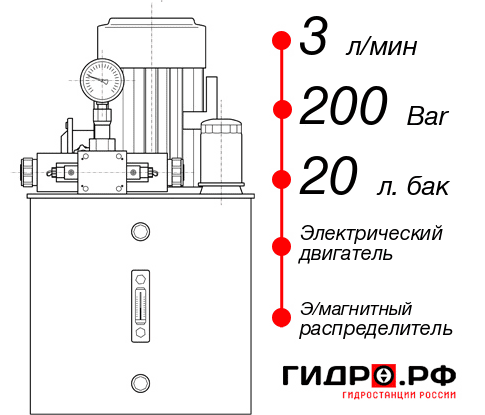 3 л/мин

200 Bar

20 л. бак

Электрический двигатель

Э/магнитный распределитель

ГИДРО.РФ
ГИДРОСТАНЦИИ РОССИИ