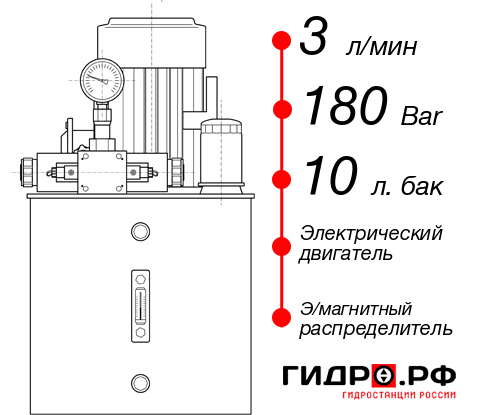 3 л/мин

180 Bar

10 л. бак

Электрический двигатель

Э/магнитный распределитель

ГИДРО.РФ
ГИДРОСТАНЦИИ РОССИИ