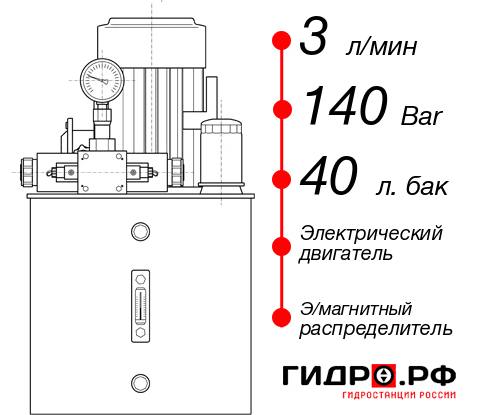 3 л/мин

140 Bar

40 л. бак

Электрический двигатель

Э/магнитный распределитель

ГИДРО.РФ
ГИДРОСТАНЦИИ РОССИИ