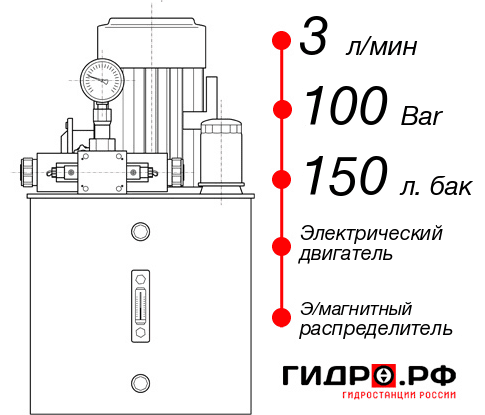 3 л/мин

100 Bar

150 л. бак

Электрический двигатель

Э/магнитный распределитель

ГИДРО.РФ

ГИДРОСТАНЦИИ РОССИИ