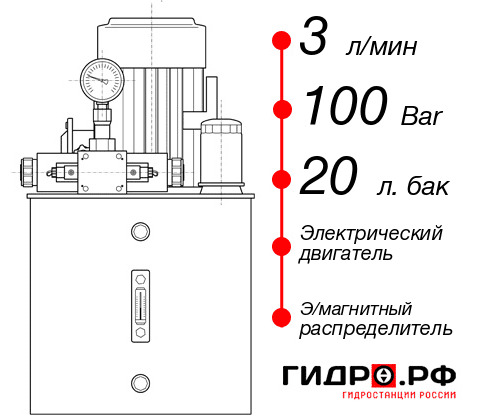 3 л/мин

100 Bar

20 л. бак

Электрический двигатель

Э/магнитный распределитель

ГИДРО.РФ
ГИДРОСТАНЦИИ РОССИИ